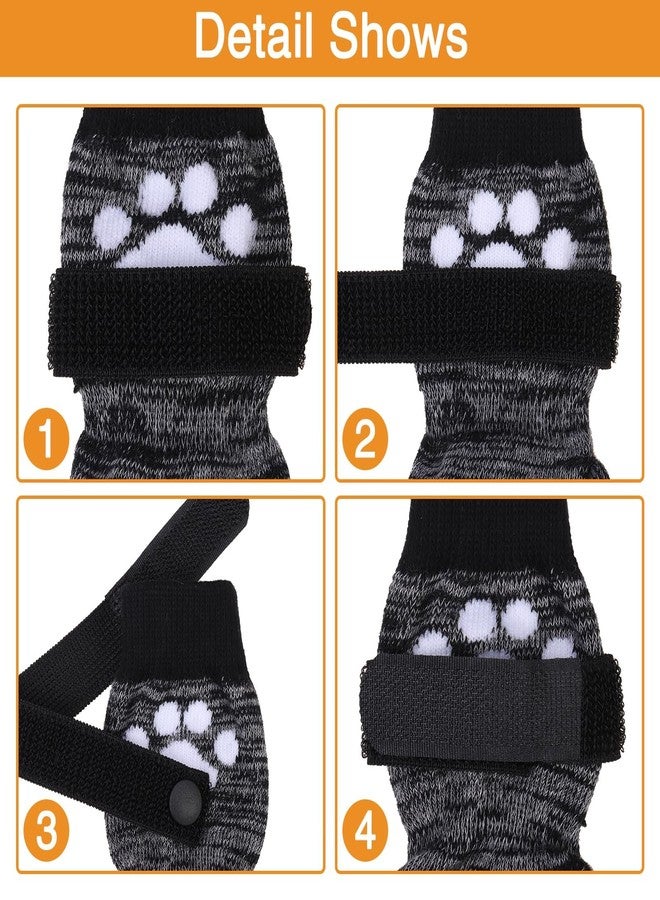 Detail Shows

1

2

3

4